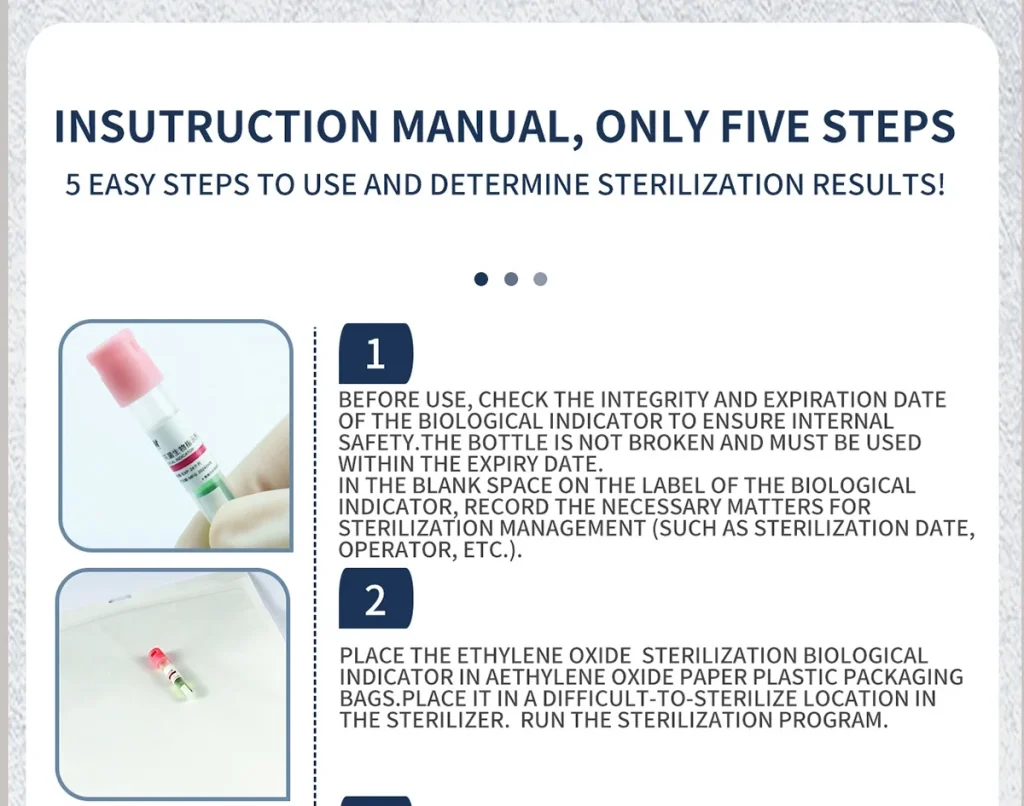 INSUTRUCTION MANUAL, ONLY FIVE STEPS

5 EASY STEPS TO USE AND DETERMINE STERILIZATION RESULTS!

1

BEFORE USE, CHECK THE INTEGRITY AND EXPIRATION DATE OF THE BIOLOGICAL INDICATOR TO ENSURE INTERNAL SAFETY.THE BOTTLE IS NOT BROKEN AND MUST BE USED WITHIN THE EXPIRY DATE.
IN THE BLANK SPACE ON THE LABEL OF THE BIOLOGICAL INDICATOR, RECORD THE NECESSARY MATTERS FOR STERILIZATION MANAGEMENT (SUCH AS STERILIZATION DATE, OPERATOR, ETC.).

2

PLACE THE ETHYLENE OXIDE STERILIZATION BIOLOGICAL INDICATOR IN AETHYLENE OXIDE PAPER PLASTIC PACKAGING BAGS.PLACE IT IN A DIFFICULT-TO-STERILIZE LOCATION IN THE STERILIZER. RUN THE STERILIZATION PROGRAM.